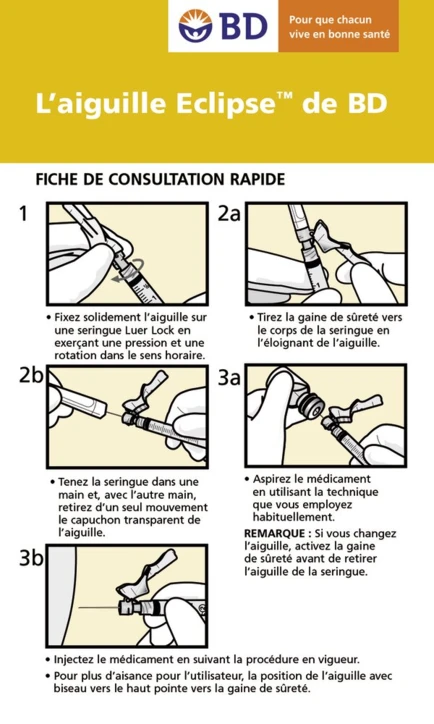 BD

Pour que chacun vive en bonne santé

L'aiguille Eclipse™ de BD

FICHE DE CONSULTATION RAPIDE

1

• Fixez solidement l'aiguille sur une seringue Luer Lock en exerçant une pression et une rotation dans le sens horaire.

2a

• Tirez la gaine de sûreté vers le corps de la seringue en l'éloignant de l'aiguille.

2b

• Tenez la seringue dans une main et, avec l'autre main, retirez d'un seul mouvement le capuchon transparent de l'aiguille.

3a

• Aspirez le médicament en utilisant la technique que vous employez habituellement.

REMARQUE : Si vous changez l'aiguille, activez la gaine de sûreté avant de retirer l'aiguille de la seringue.

3b

• Injectez le médicament en suivant la procédure en vigueur.
• Pour plus d'aisance pour l'utilisateur, la position de l'aiguille avec biseau vers le haut pointe vers la gaine de sûreté.